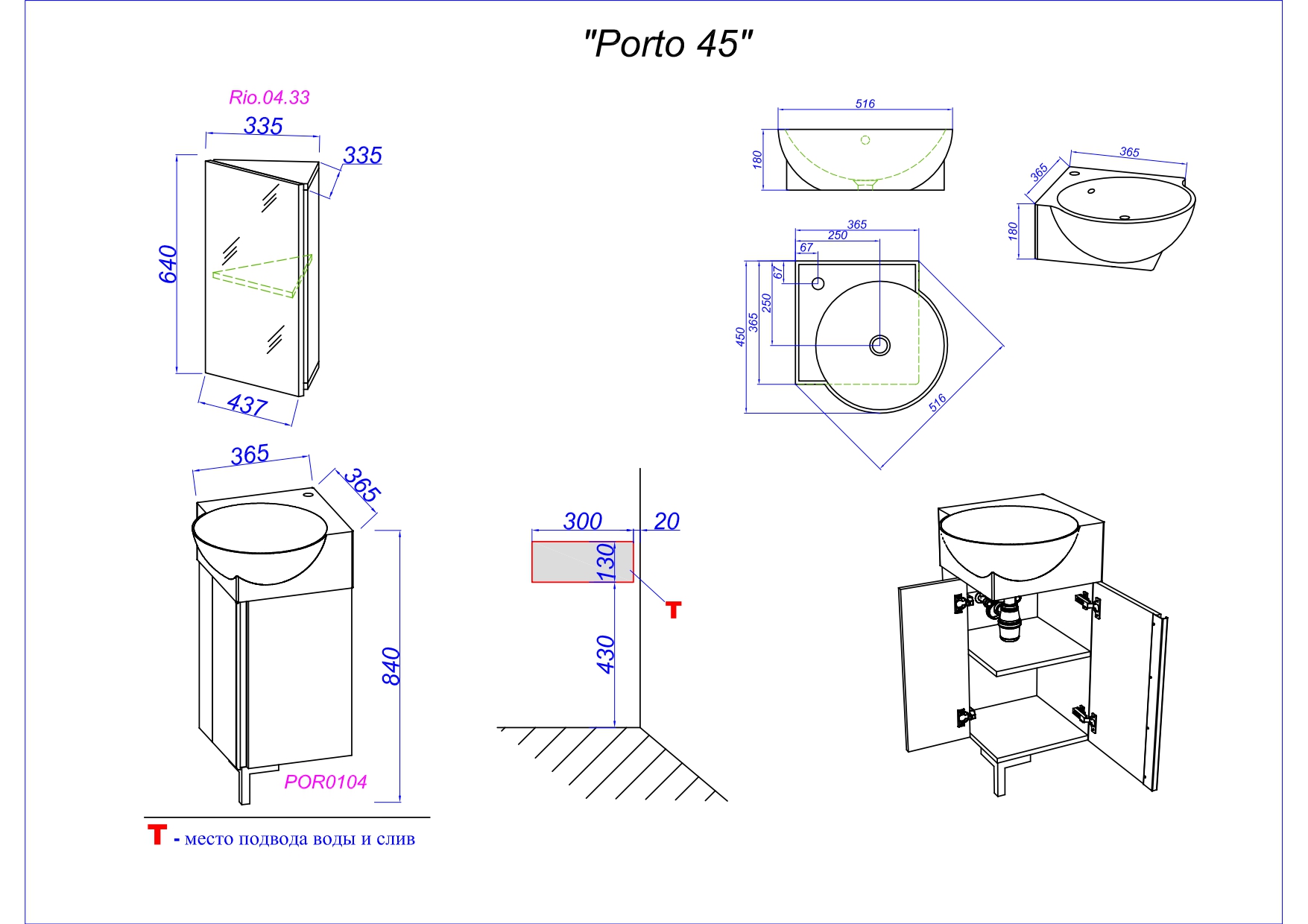 "Porto 45"

Rio.04.33
335
335
640
437

516
180
365
365
180

365
250
67
67
250
365
450
516

365
365
840
POR0104

300
20
130
430
T

T - место подвода воды и слив